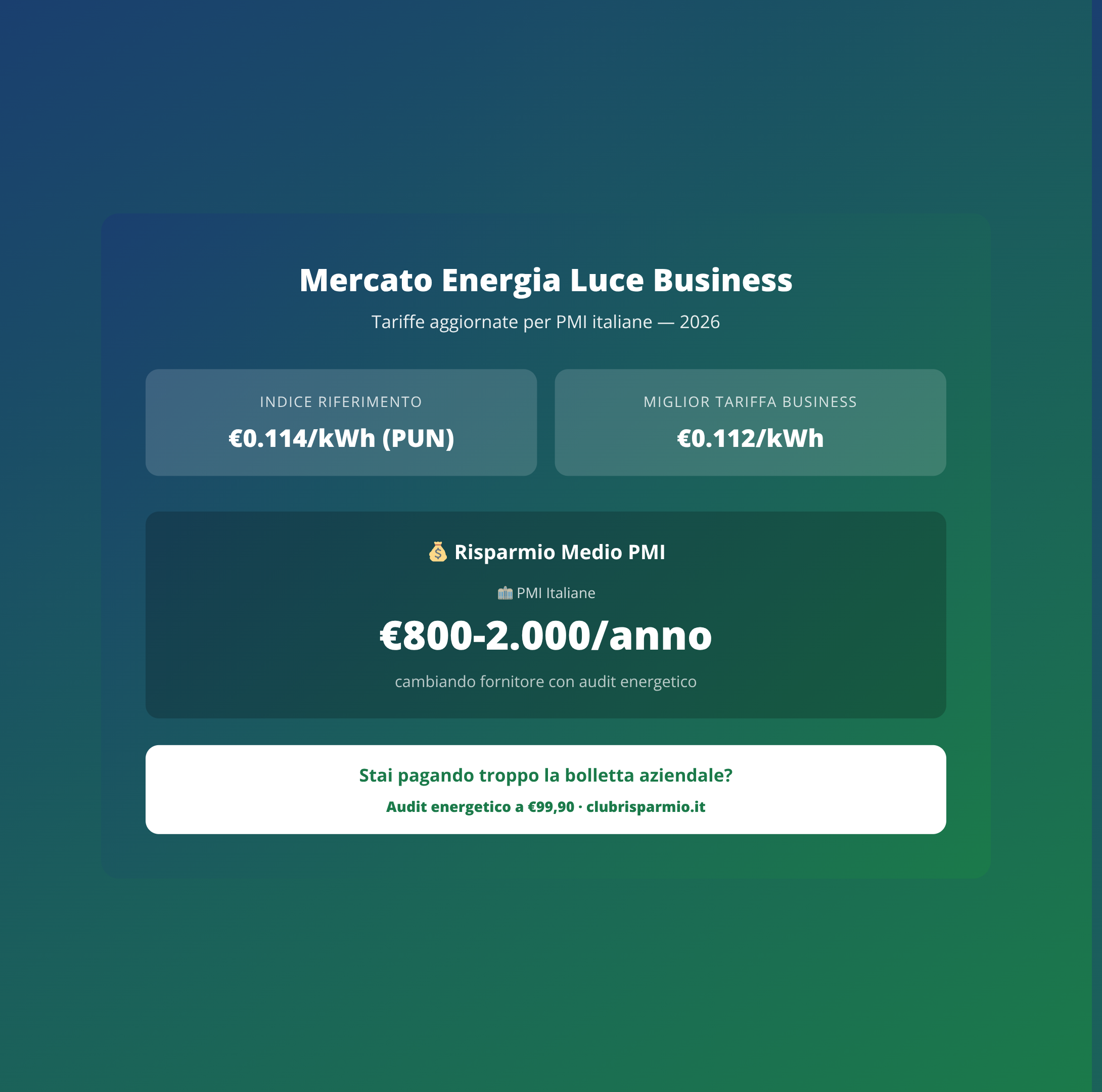 Mercato Energia Luce Business

Tariffe aggiornate per PMI italiane — 2026

INDICE RIFERIMENTO

€0.114/kWh (PUN)

MIGLIOR TARIFFA BUSINESS

€0.112/kWh

💰 Risparmio Medio PMI

🏢 PMI Italiane

€800-2.000/anno

cambiando fornitore con audit energetico

Stai pagando troppo la bolletta aziendale?

Audit energetico a €99,90 · clubrisparmio.it